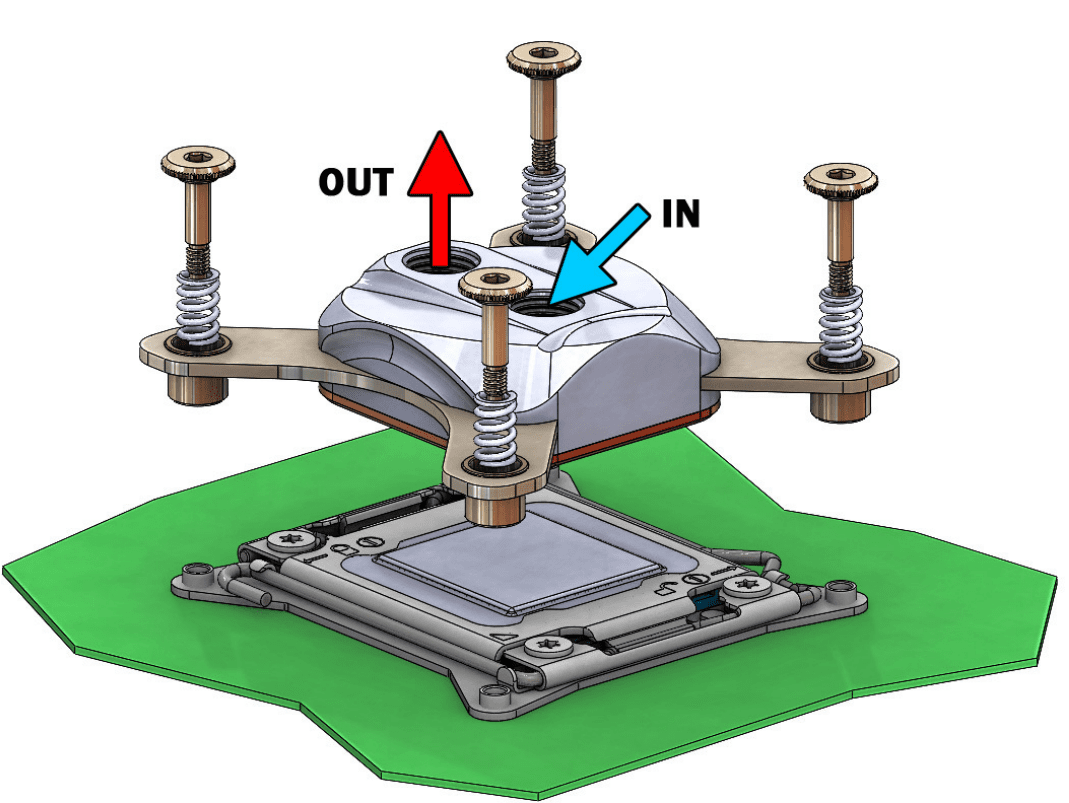 OUT
IN