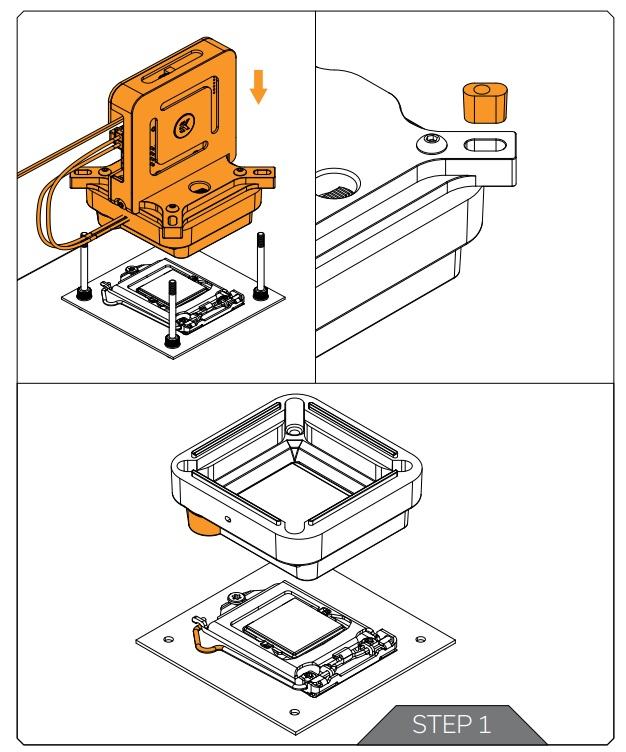 STEP 1