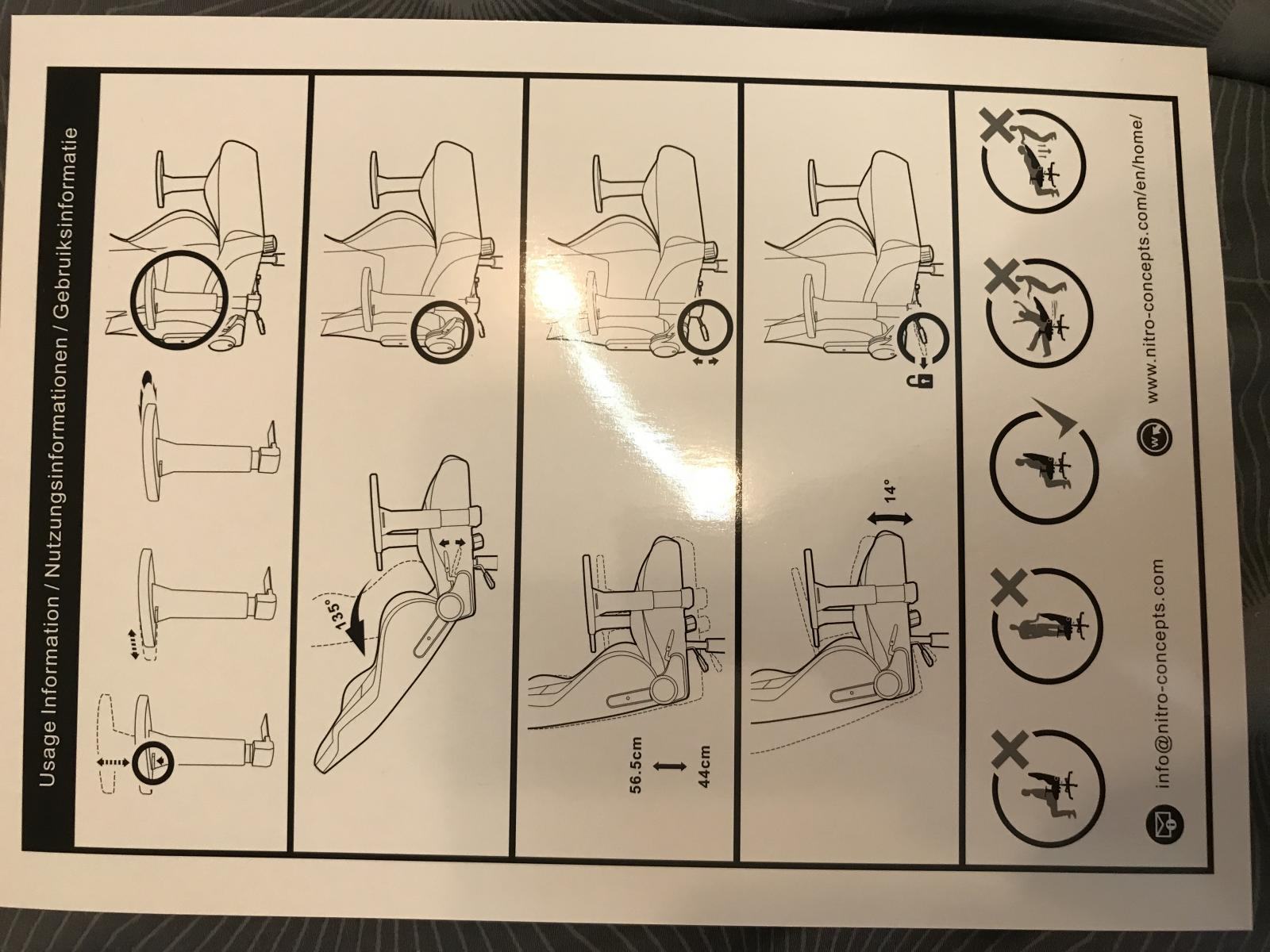 Usage Information / Nutzungsinformationen / Gebruiksinformatie

135°

56.5cm

44cm

14°

info@nitro-concepts.com

www.nitro-concepts.com/en/home/