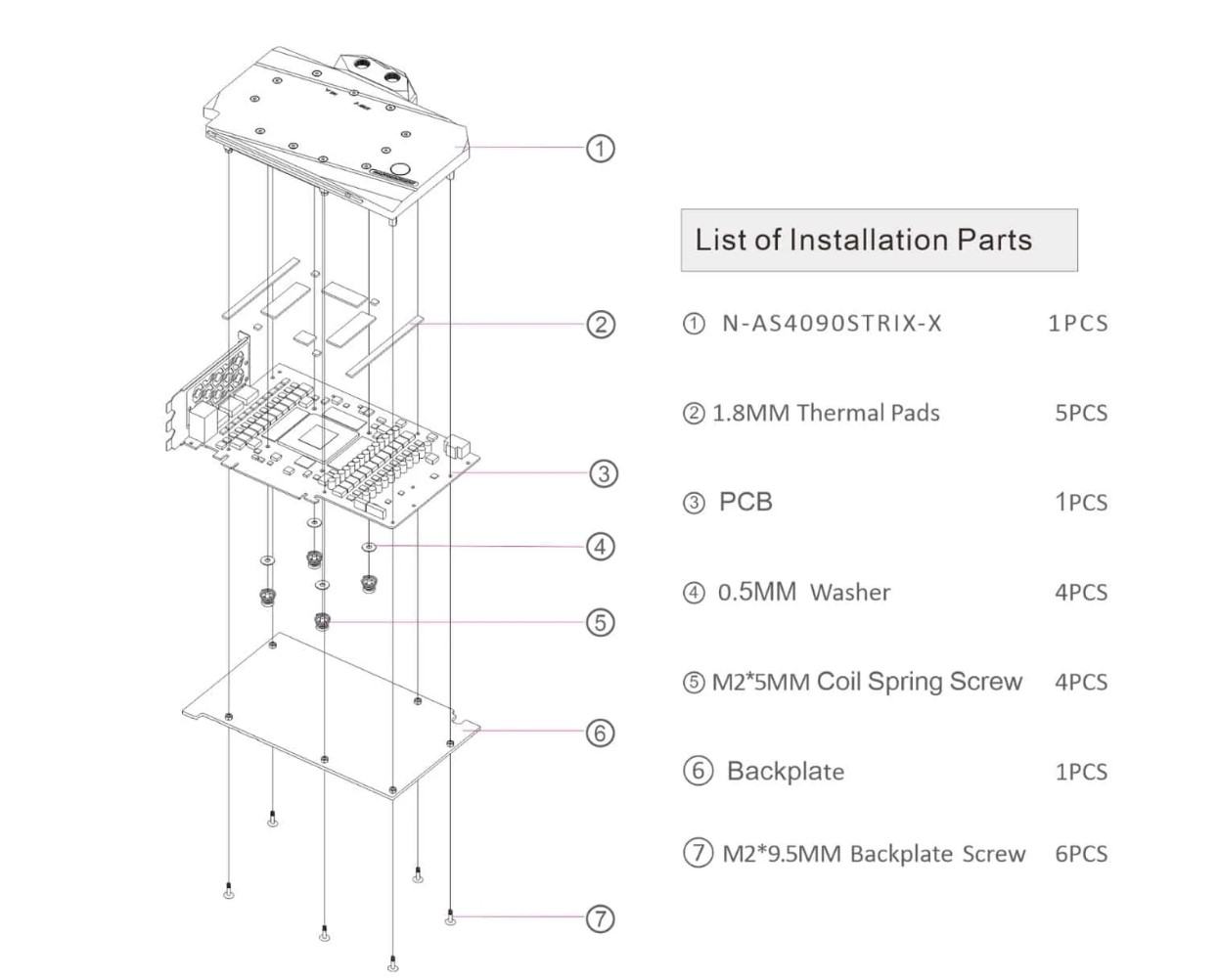 ①

②

③

④

⑤

⑥

⑦

List of Installation Parts

① N-AS4090STRIX-X 1PCS

② 1.8MM Thermal Pads 5PCS

③ PCB 1PCS

④ 0.5MM Washer 4PCS

⑤ M2*5MM Coil Spring Screw 4PCS

⑥ Backplate 1PCS

⑦ M2*9.5MM Backplate Screw 6PCS