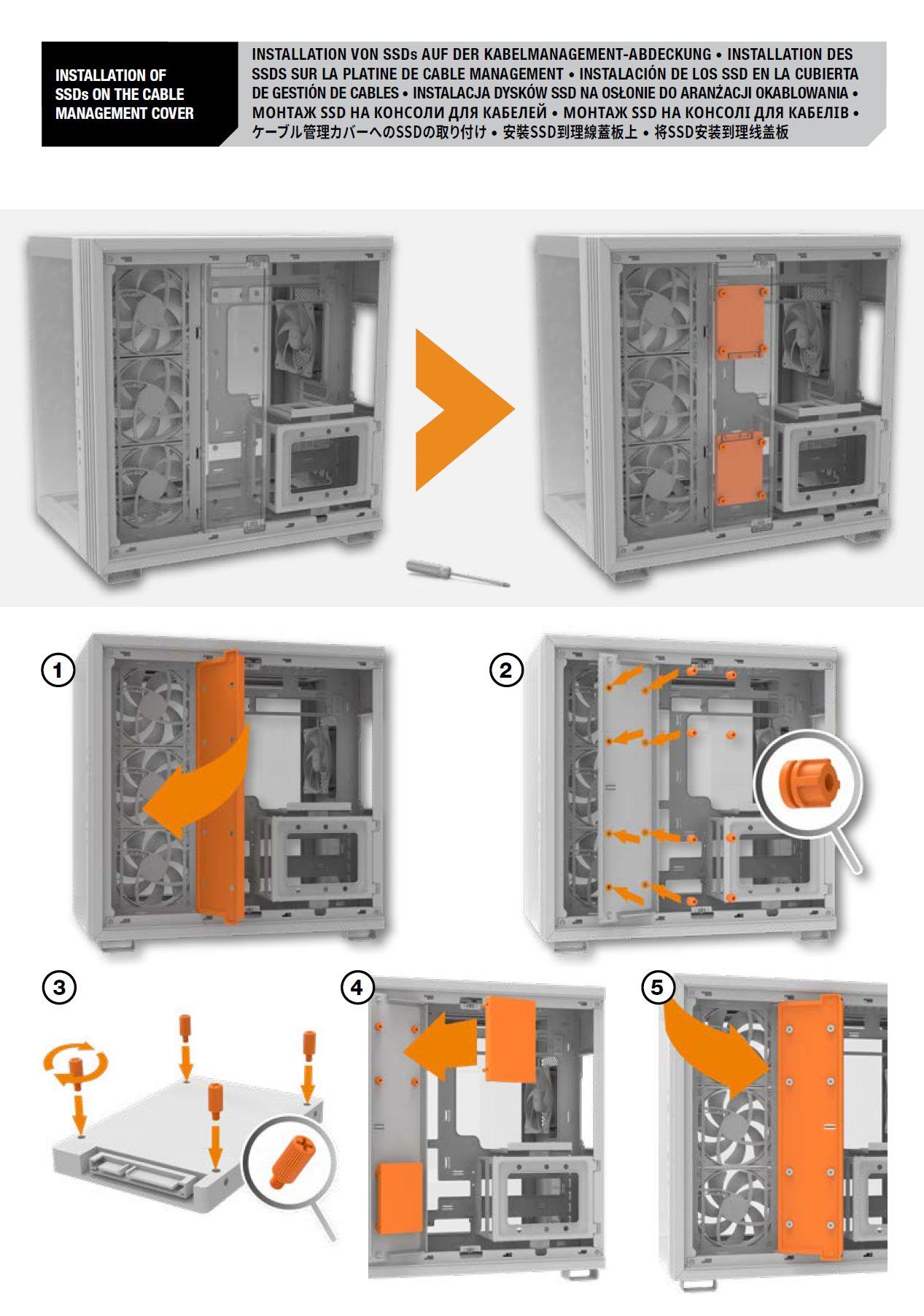 INSTALLATION OF SSDs ON THE CABLE MANAGEMENT COVER

INSTALLATION VON SSDs AUF DER KABELMANAGEMENT-ABDECKUNG • INSTALLATION DES SSDS SUR LA PLATINE DE CABLE MANAGEMENT • INSTALACIÓN DE LOS SSD EN LA CUBIERTA DE GESTIÓN DE CABLES • INSTALACJA DYSKÓW SSD NA OSŁONIE DO ARANŻACJI OKABLOWANIA • МОНТАЖ SSD НА КОНСОЛИ ДЛЯ КАБЕЛЕЙ • МОНТАЖ SSD НА КОНСОЛІ ДЛЯ КАБЕЛІВ • ケーブル管理カバーへのSSDの取り付け • 安裝SSD到理線蓋板上 • 将SSD安装到理线盖板

1

2

3

4

5