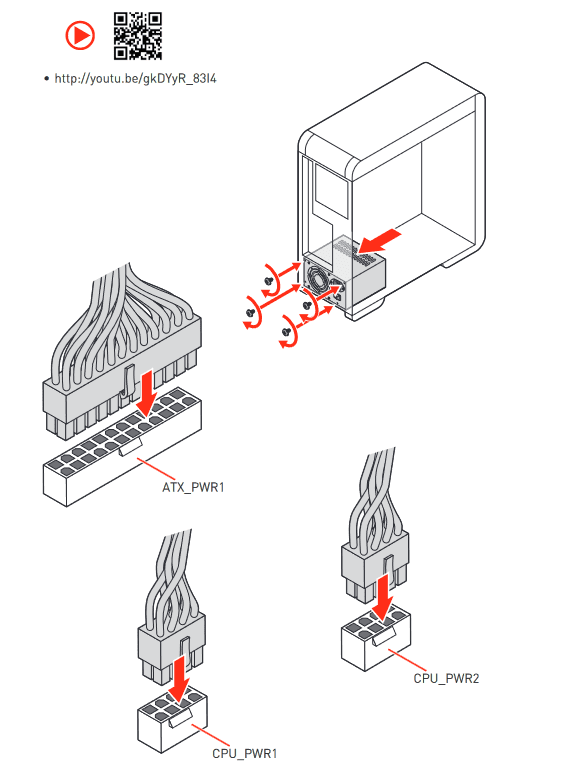 • http://youtu.be/gkDYyR_83I4

ATX_PWR1

CPU_PWR2

CPU_PWR1