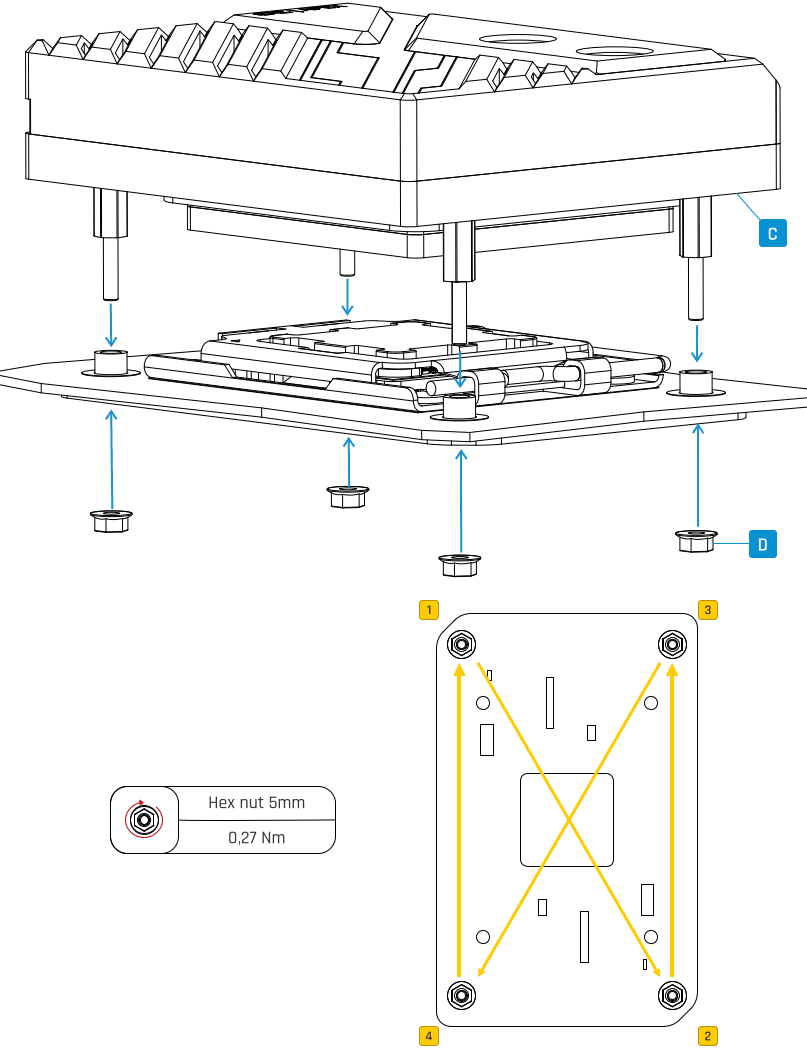 C

D

1

3

Hex nut 5mm

0,27 Nm

4

2