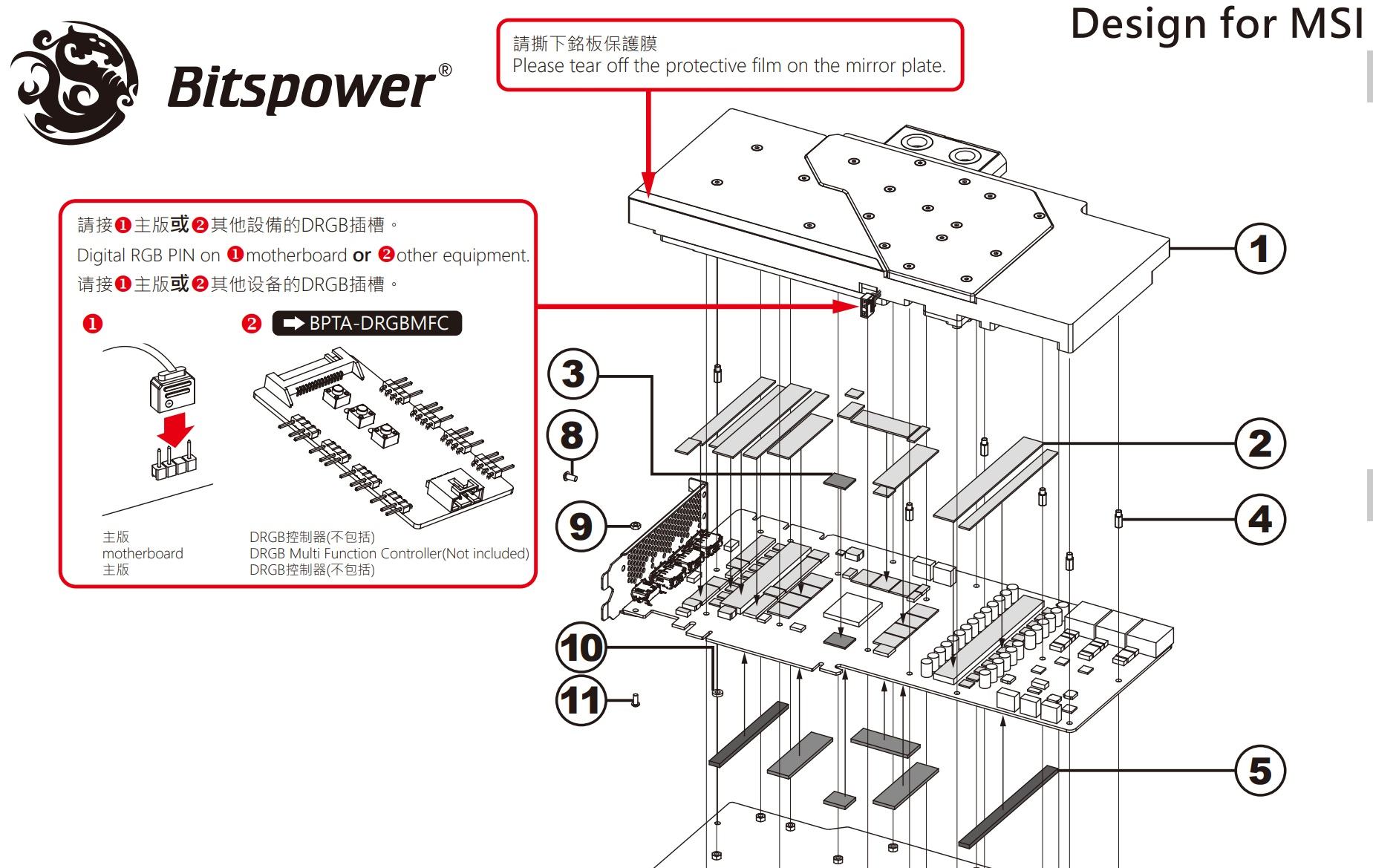 Bitspower®

Design for MSI

請撕下銘板保護膜
Please tear off the protective film on the mirror plate.

請接❶主版或❷其他設備的DRGB插槽。
Digital RGB PIN on ❶motherboard or ❷other equipment.
请接❶主版或❷其他设备的DRGB插槽。

❶

❷ BPTA-DRGBMFC

主版
motherboard
主版

DRGB控制器(不包括)
DRGB Multi Function Controller(Not included)
DRGB控制器(不包括)

1
2
3
4
5
8
9
10
11